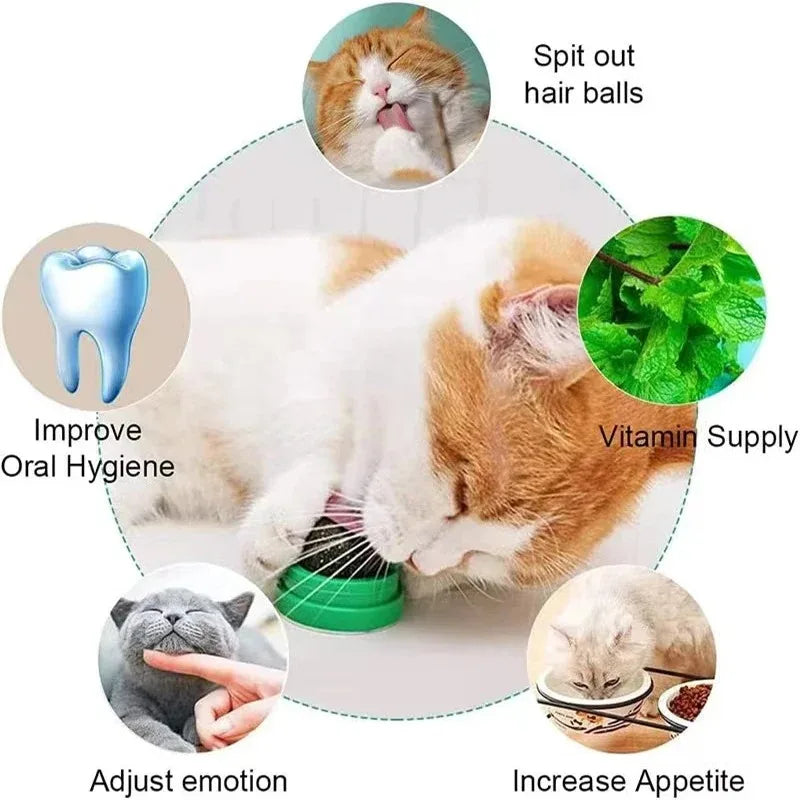 Spit out hair balls

Improve Oral Hygiene

Vitamin Supply

Adjust emotion

Increase Appetite