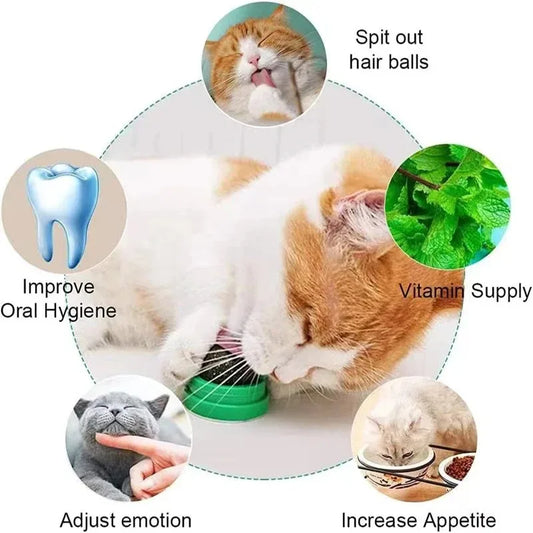 Spit out hair balls

Improve Oral Hygiene

Vitamin Supply

Adjust emotion

Increase Appetite