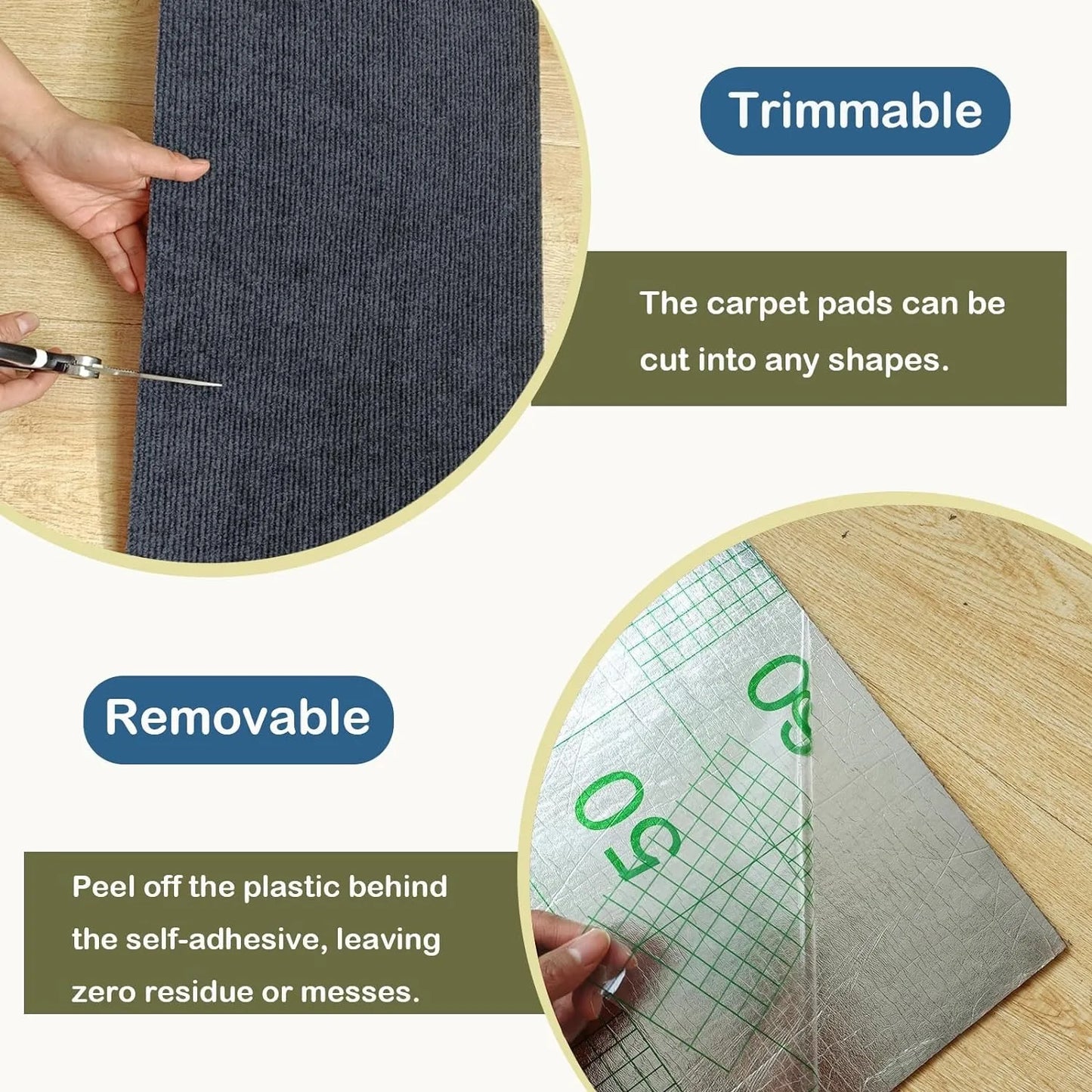 Trimmable

The carpet pads can be cut into any shapes.

Removable

Peel off the plastic behind the self-adhesive, leaving zero residue or messes.

50

50